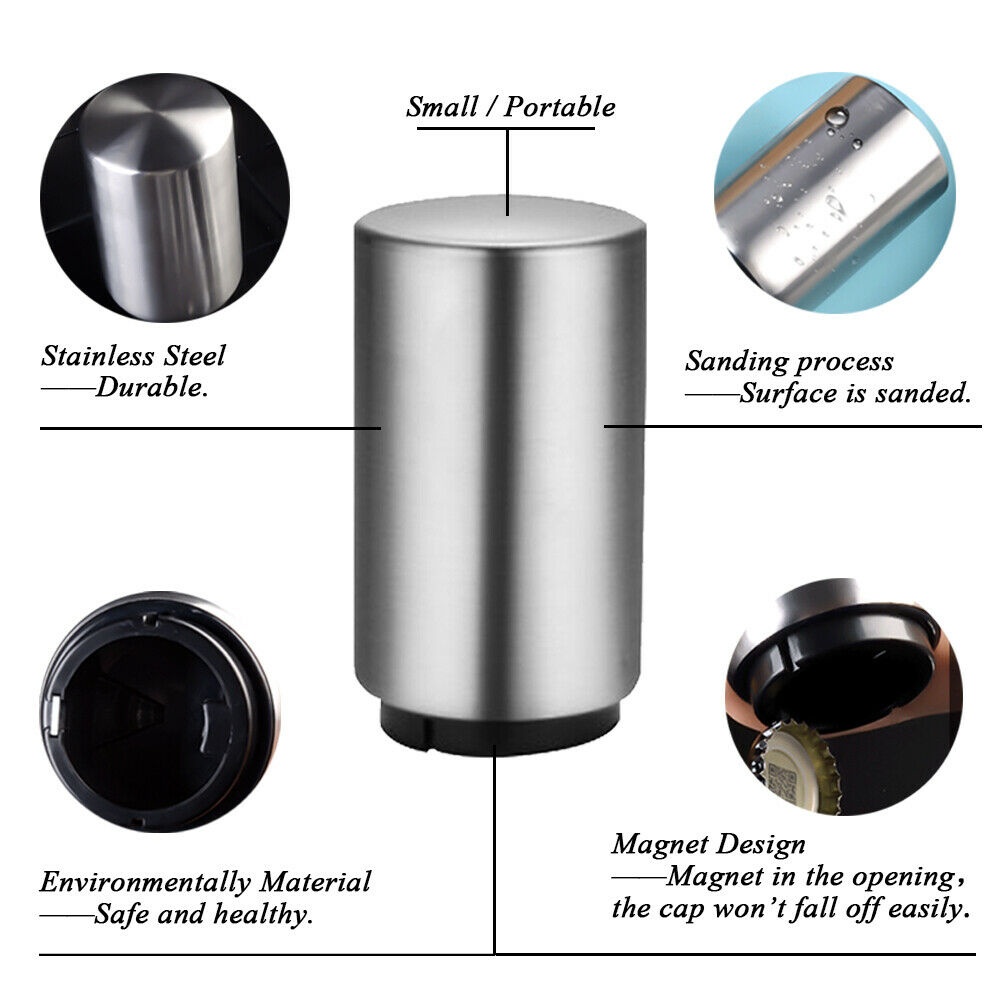 Small / Portable

Stainless Steel
——Durable.

Sanding process
——Surface is sanded.

Environmentally Material
——Safe and healthy.

Magnet Design
——Magnet in the opening, the cap won't fall off easily.