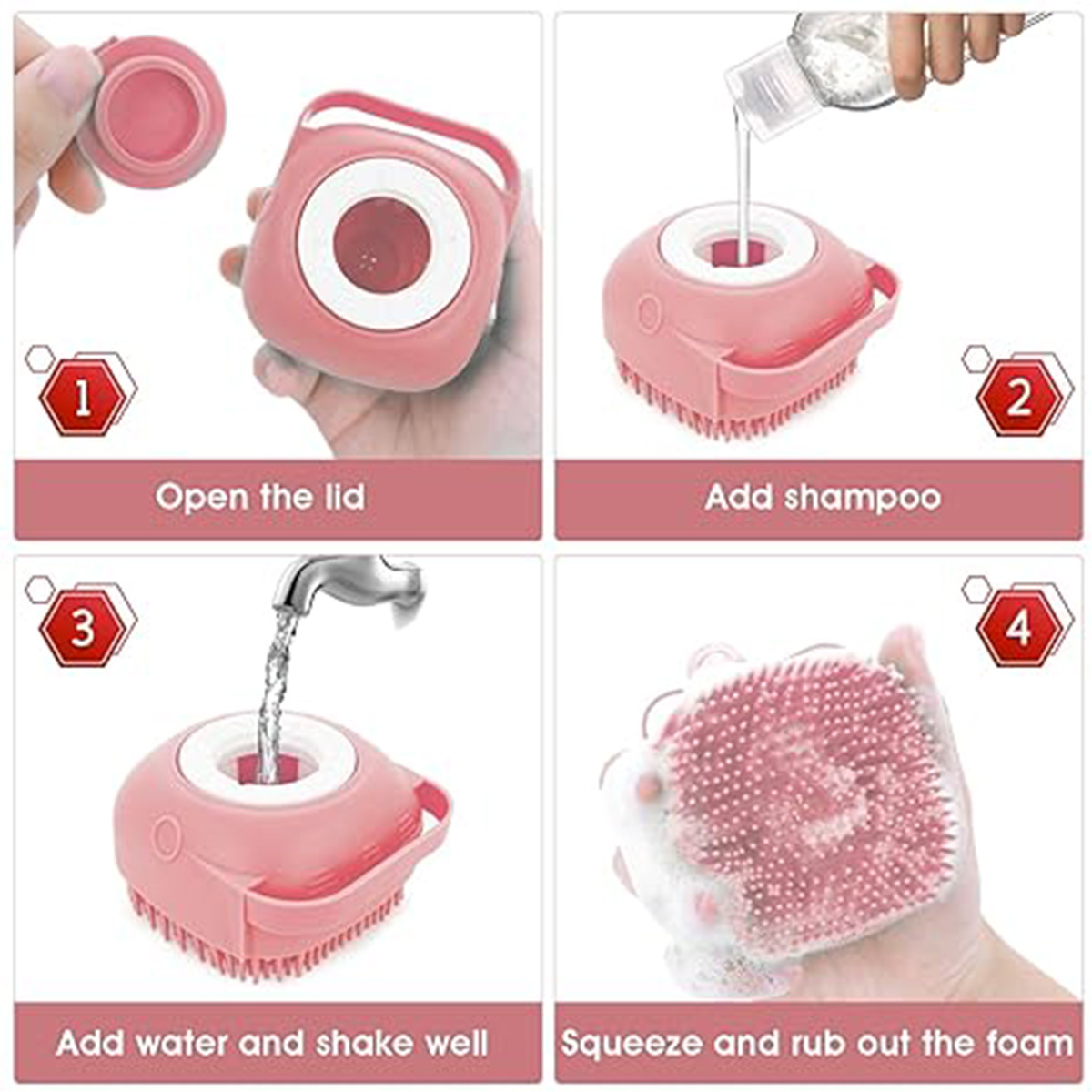 1

Open the lid

2

Add shampoo

3

Add water and shake well

4

Squeeze and rub out the foam